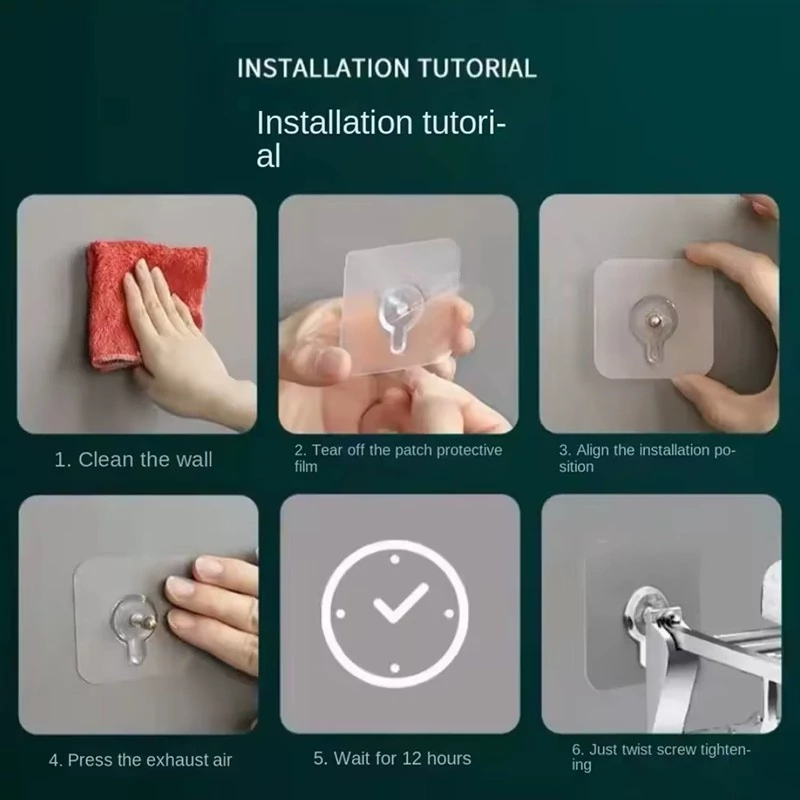 INSTALLATION TUTORIAL

Installation tutorial

1. Clean the wall

2. Tear off the patch protective film

3. Align the installation position

4. Press the exhaust air

5. Wait for 12 hours

6. Just twist screw tightening