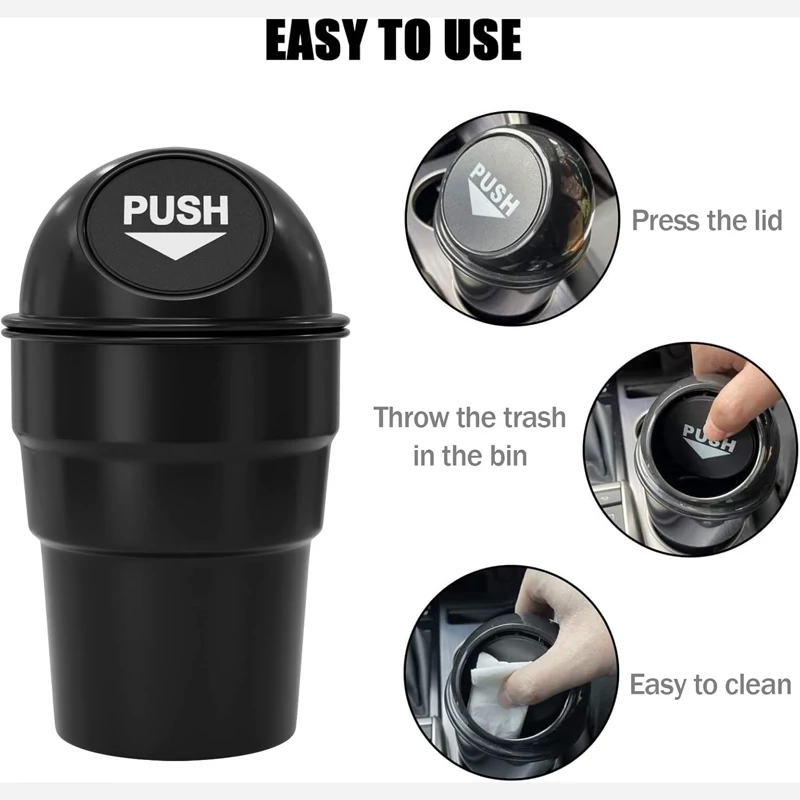 EASY TO USE

PUSH

PUSH

Press the lid

Throw the trash in the bin

PUSH

Easy to clean