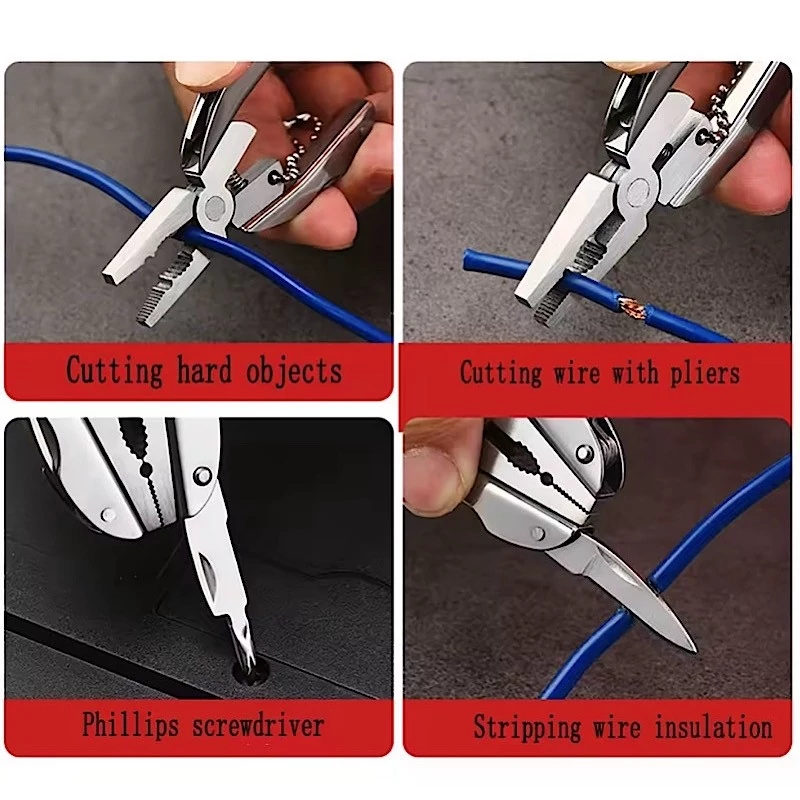 Cutting hard objects

Cutting wire with pliers

Phillips screwdriver

Stripping wire insulation